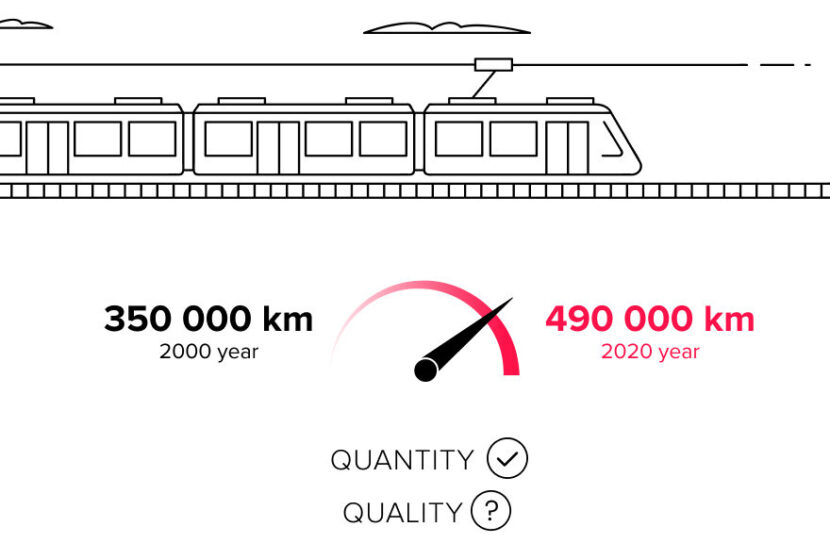 350 000 km
2000 year

490 000 km
2020 year

QUANTITY ✓
QUALITY ?